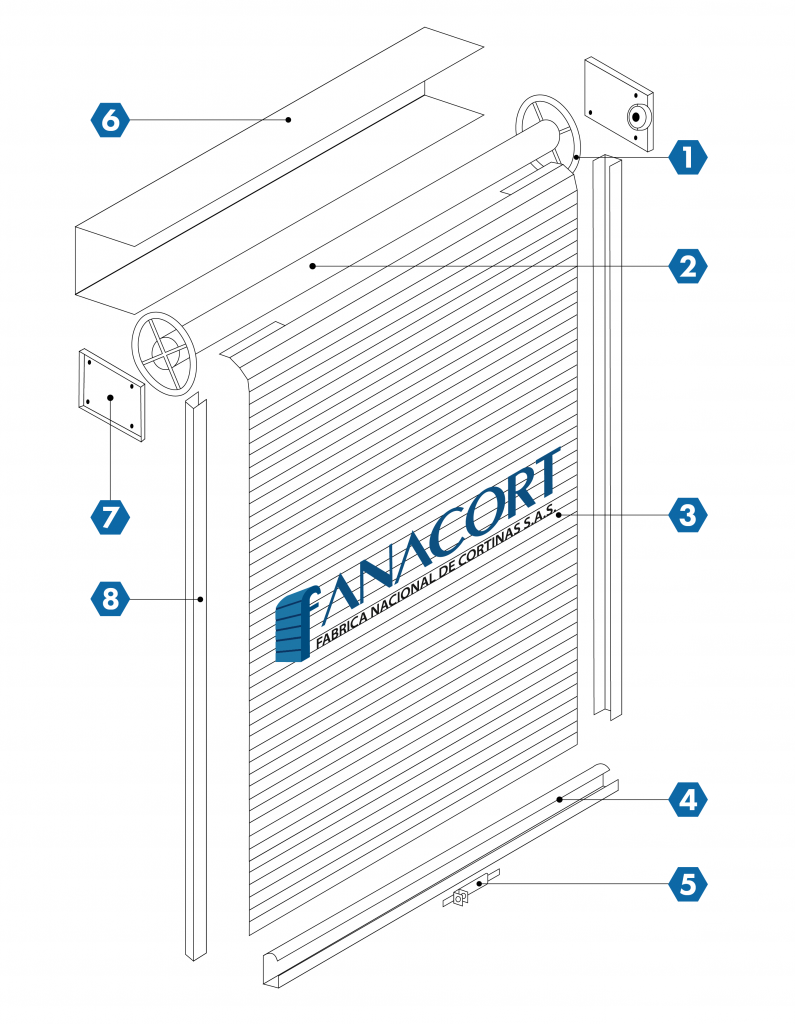 6
1
2
7
3
8
FANACORT
FABRICA NACIONAL DE CORTINAS S.A.S.
4
5